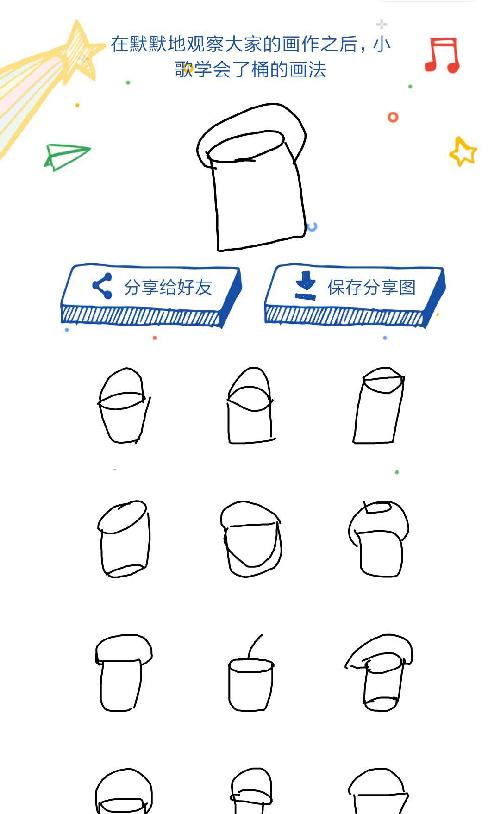 在默默地观察大家的画作之后，小歌学会了桶的画法

分享给好友

保存分享图